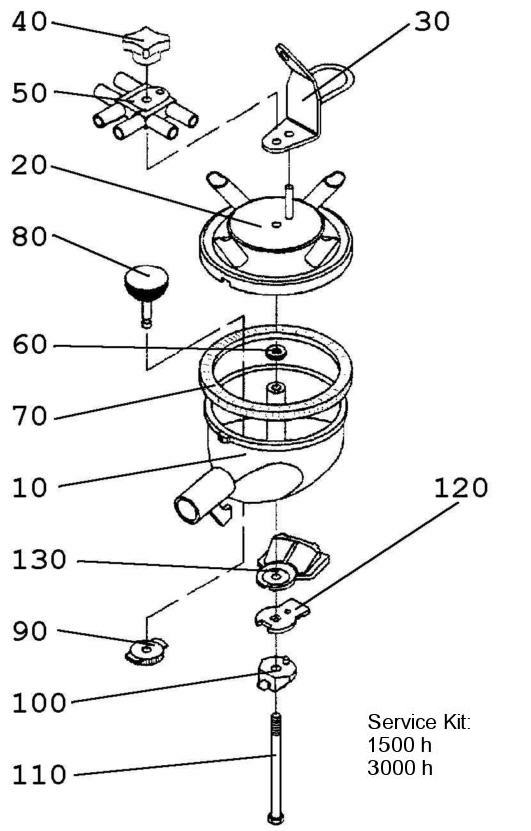 40
30
50
20
80
60
70
10
120
130
90
100
110
Service Kit:
1500 h
3000 h