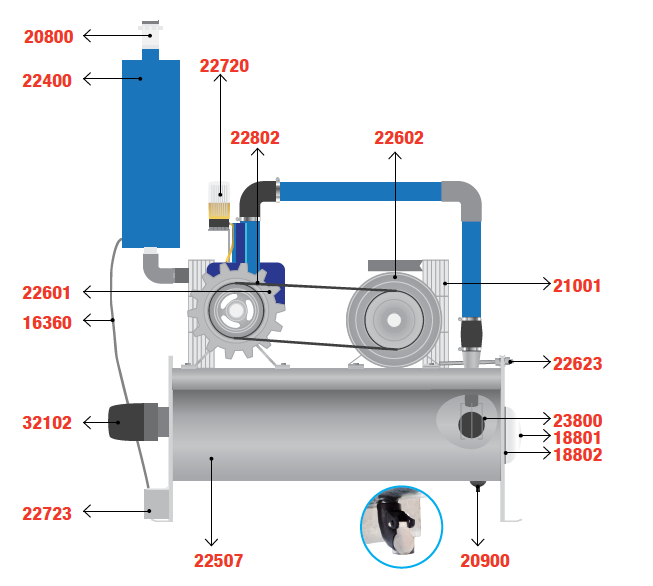 20800
22400
22720
22802
22602
22601
16360
21001
22623
32102
23800
18801
18802
22723
22507
20900