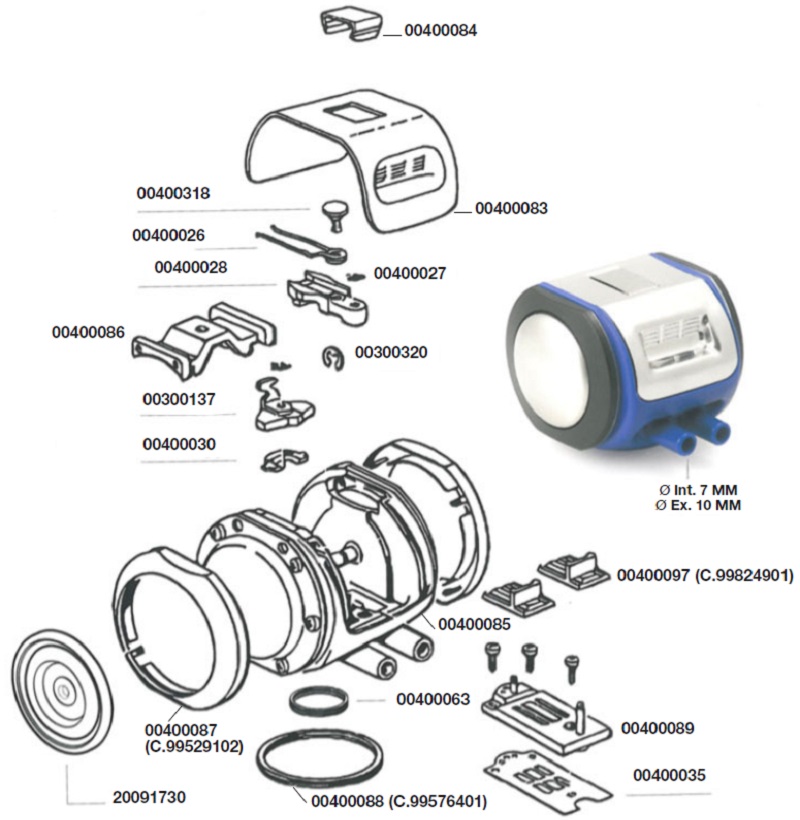 00400084

00400318

00400083

00400026

00400028

00400027

00400086

00300320

00300137

00400030

Ø Int. 7 MM
Ø Ex. 10 MM

00400097 (C.99824901)

00400085

00400063

00400089

00400087
(C.99529102)

00400035

20091730

00400088 (C.99576401)