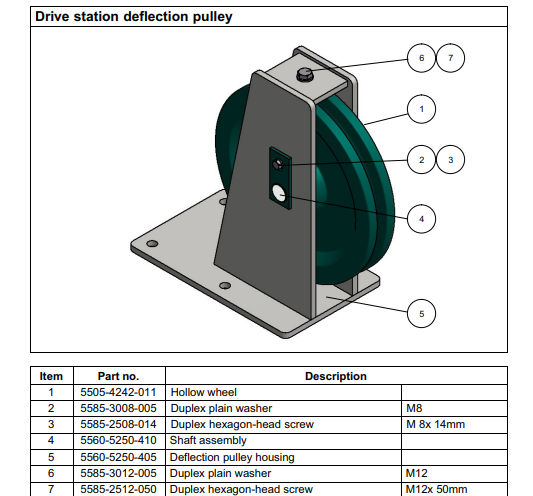 Drive station deflection pulley

6 7

1

2 3

4

5

| Item | Part no. | Description | |
|---|---|---|---|
| 1 | 5505-4242-011 | Hollow wheel | |
| 2 | 5585-3008-005 | Duplex plain washer | M8 |
| 3 | 5585-2508-014 | Duplex hexagon-head screw | M 8x 14mm |
| 4 | 5560-5250-410 | Shaft assembly | |
| 5 | 5560-5250-405 | Deflection pulley housing | |
| 6 | 5585-3012-005 | Duplex plain washer | M12 |
| 7 | 5585-2512-050 | Duplex hexagon-head screw | M12x 50mm |