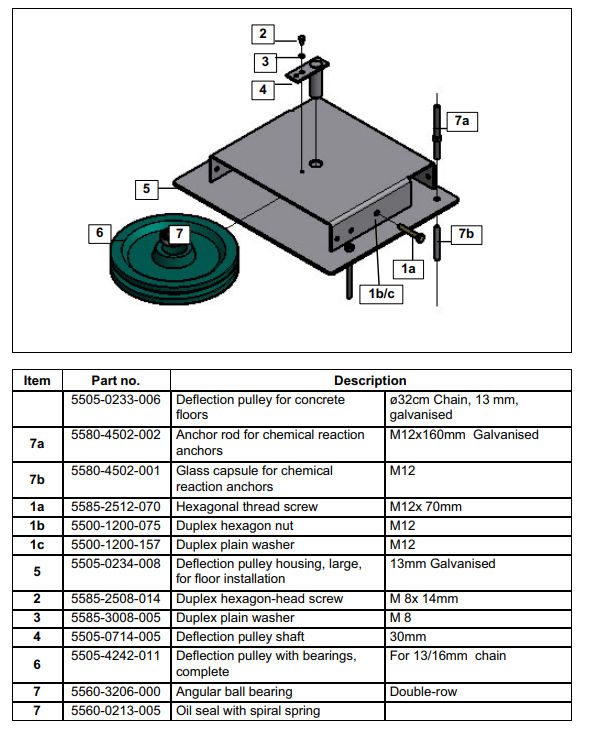 2
3
4
7a
5
6
7
7b
1a
1b/c

| Item | Part no. | Description | |
|---|---|---|---|
| | 5505-0233-006 | Deflection pulley for concrete floors | ø32cm Chain, 13 mm, galvanised |
| 7a | 5580-4502-002 | Anchor rod for chemical reaction anchors | M12x160mm Galvanised |
| 7b | 5580-4502-001 | Glass capsule for chemical reaction anchors | M12 |
| 1a | 5585-2512-070 | Hexagonal thread screw | M12x 70mm |
| 1b | 5500-1200-075 | Duplex hexagon nut | M12 |
| 1c | 5500-1200-157 | Duplex plain washer | M12 |
| 5 | 5505-0234-008 | Deflection pulley housing, large, for floor installation | 13mm Galvanised |
| 2 | 5585-2508-014 | Duplex hexagon-head screw | M 8x 14mm |
| 3 | 5585-3008-005 | Duplex plain washer | M 8 |
| 4 | 5505-0714-005 | Deflection pulley shaft | 30mm |
| 6 | 5505-4242-011 | Deflection pulley with bearings, complete | For 13/16mm chain |
| 7 | 5560-3206-000 | Angular ball bearing | Double-row |
| 7 | 5560-0213-005 | Oil seal with spiral spring | |