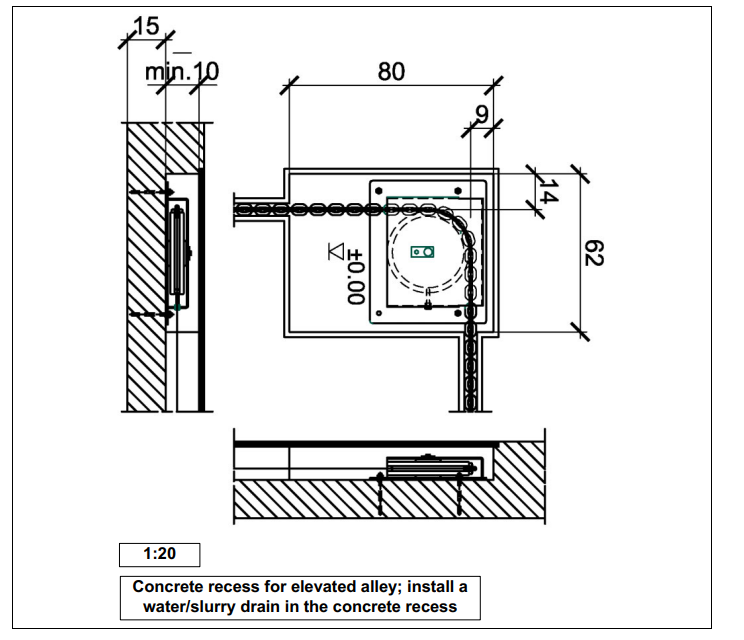 15

min.10

80

9

14

62

±0.00

1:20

Concrete recess for elevated alley; install a water/slurry drain in the concrete recess